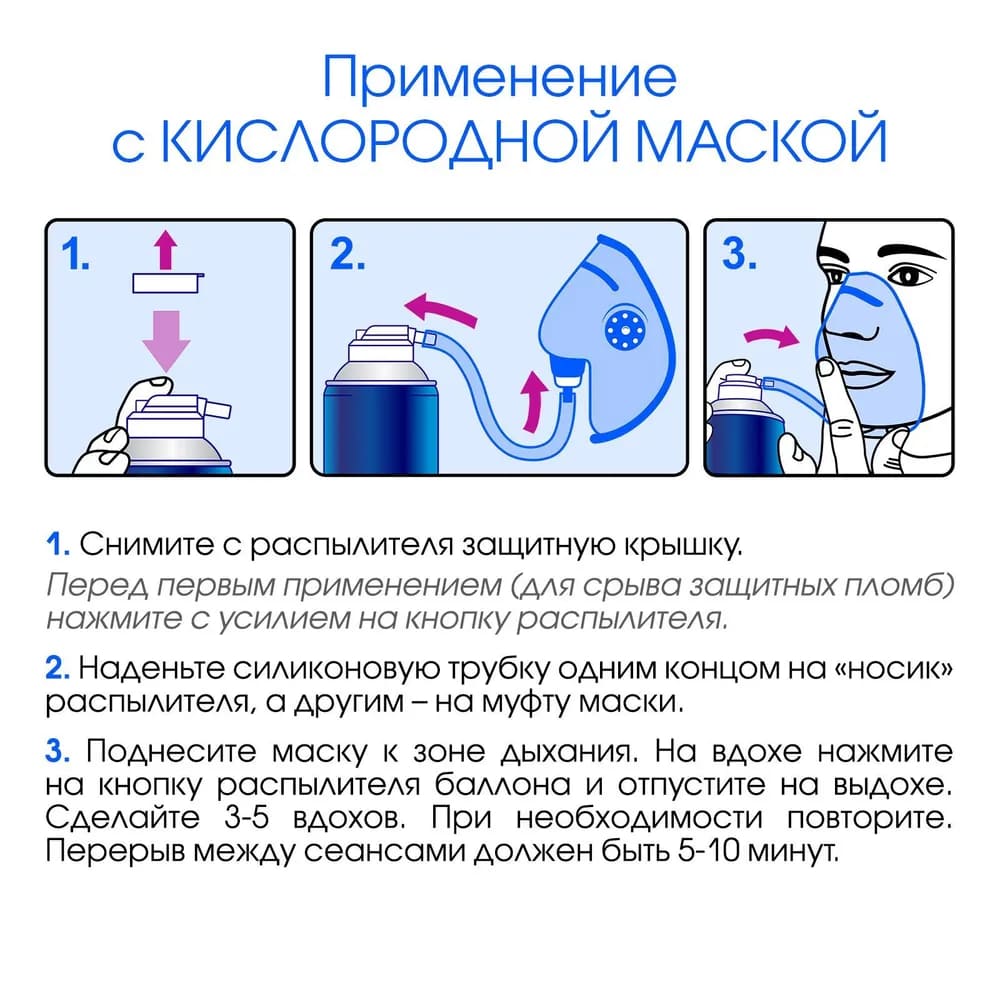 Применение
с КИСЛОРОДНОЙ МАСКОЙ

1.

2.

3.

1. Снимите с распылителя защитную крышку.
Перед первым применением (для срыва защитных пломб) нажмите с усилием на кнопку распылителя.

2. Наденьте силиконовую трубку одним концом на «носик» распылителя, а другим – на муфту маски.

3. Поднесите маску к зоне дыхания. На вдохе нажмите на кнопку распылителя баллона и отпустите на выдохе. Сделайте 3-5 вдохов. При необходимости повторите. Перерыв между сеансами должен быть 5-10 минут.